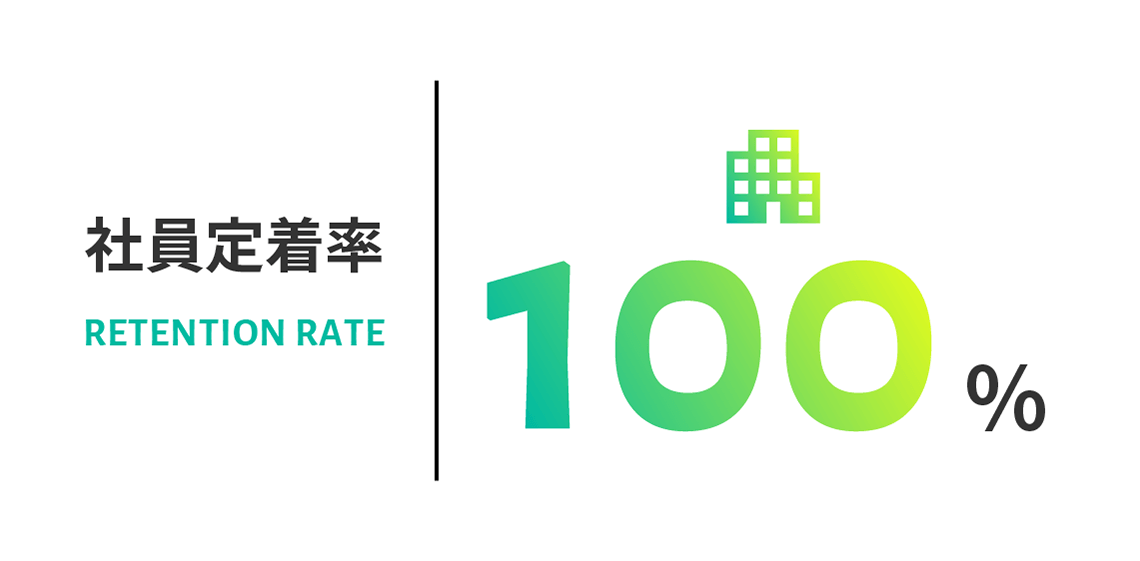 社員定着率

RETENTION RATE

100 %