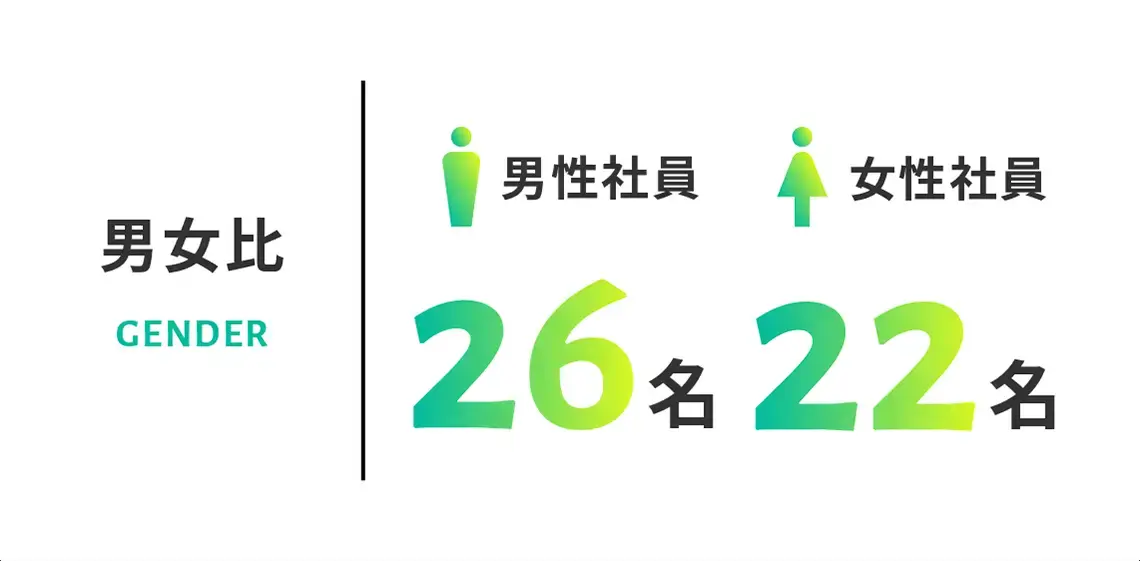 男女比

GENDER

男性社員
26名

女性社員
22名