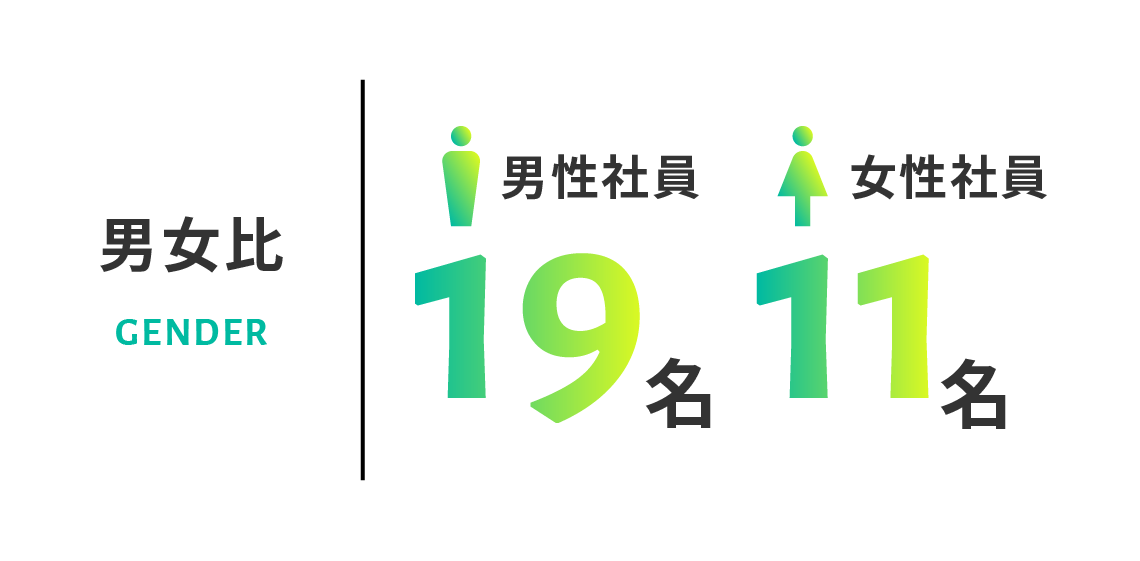 男女比
GENDER

男性社員
19名

女性社員
11名